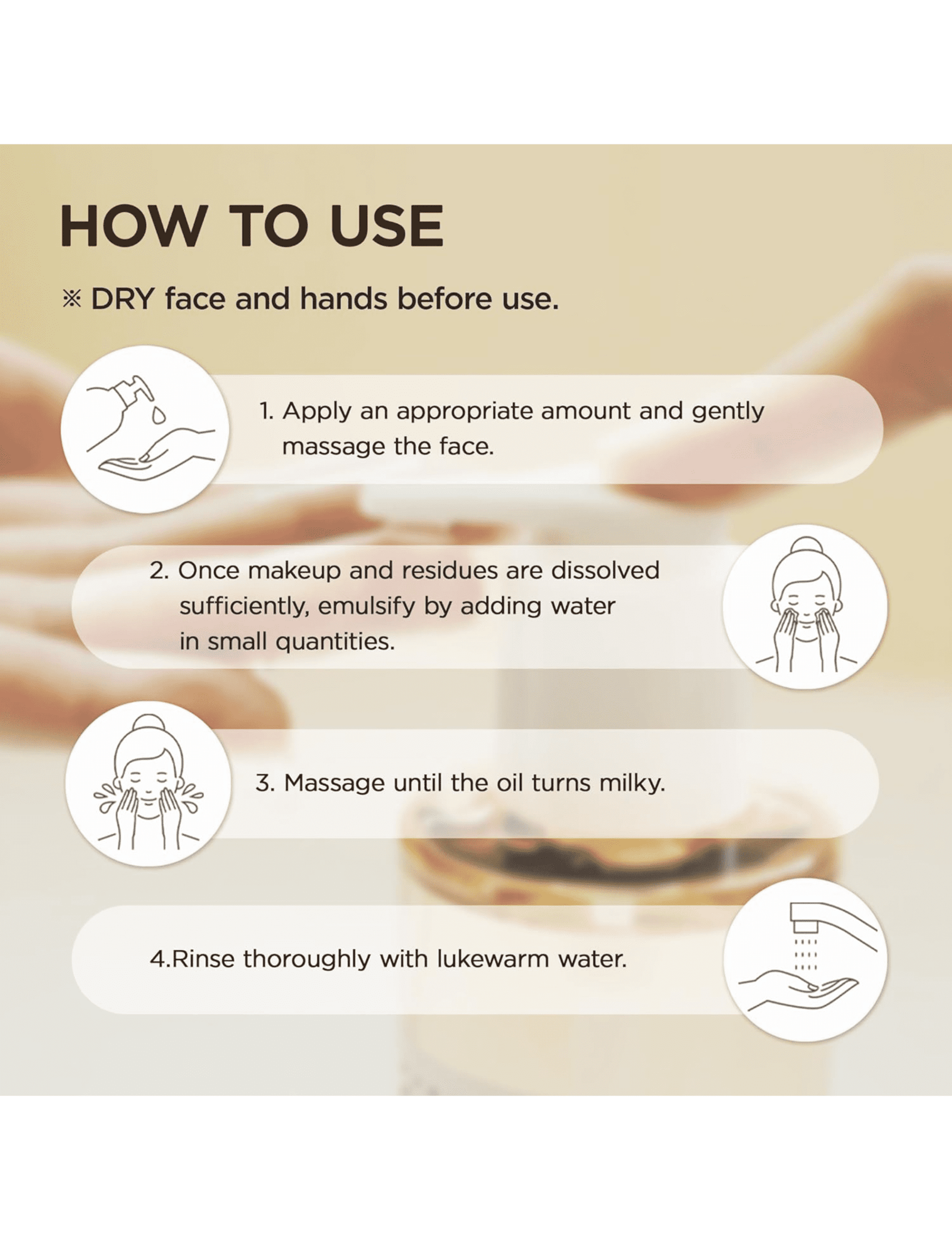 HOW TO USE

※ DRY face and hands before use.

1. Apply an appropriate amount and gently massage the face.

2. Once makeup and residues are dissolved sufficiently, emulsify by adding water in small quantities.

3. Massage until the oil turns milky.

4.Rinse thoroughly with lukewarm water.