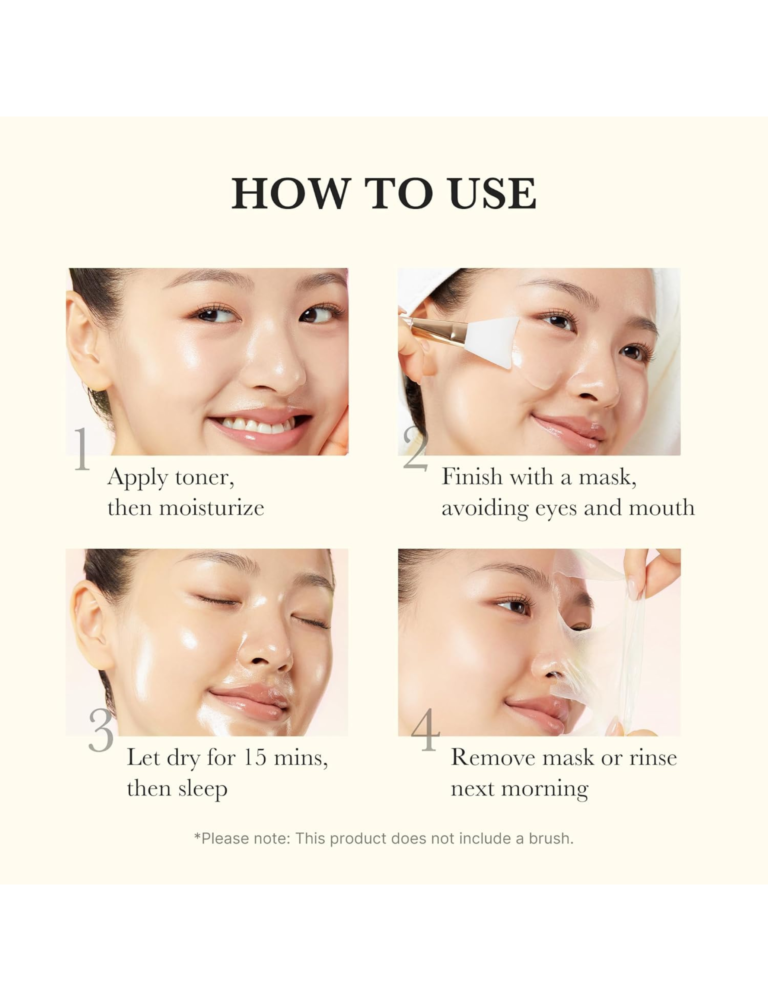 HOW TO USE

1
Apply toner, then moisturize

2
Finish with a mask, avoiding eyes and mouth

3
Let dry for 15 mins, then sleep

4
Remove mask or rinse next morning

*Please note: This product does not include a brush.